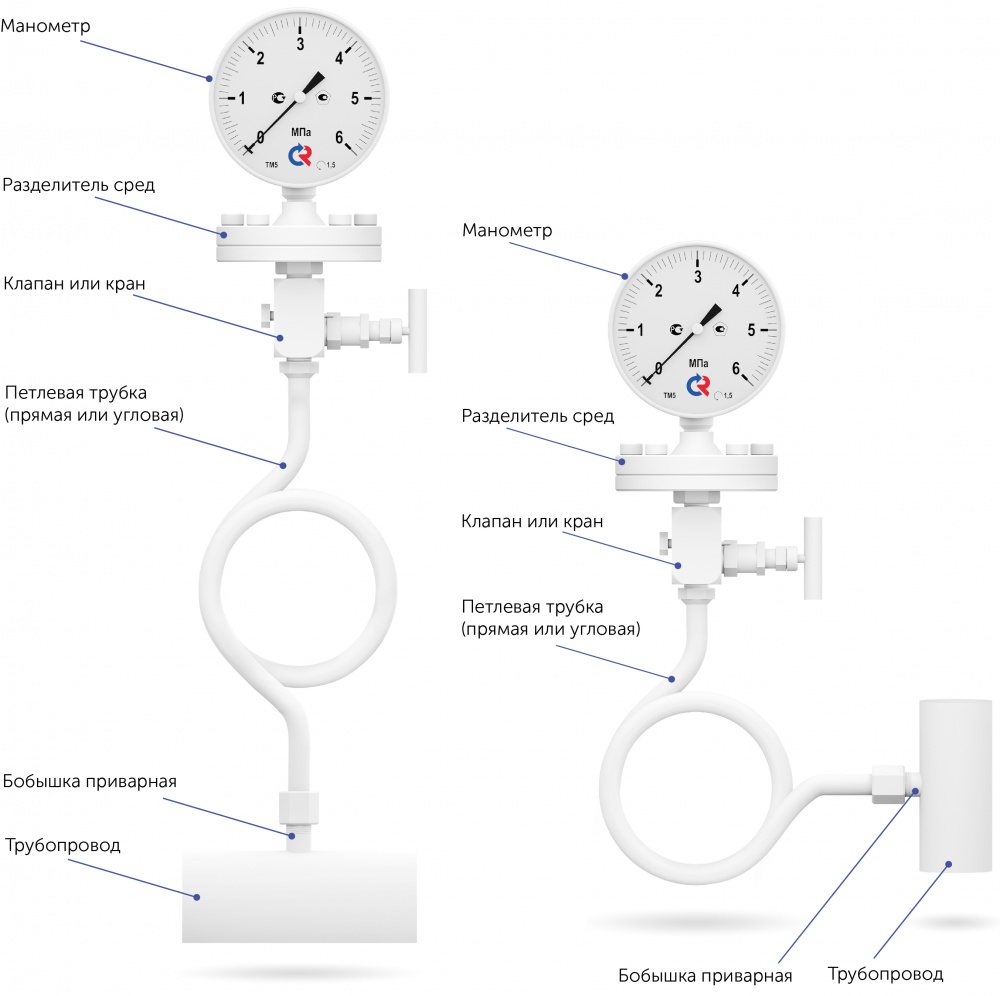 Манометр

0 1 2 3 4 5 6
МПа
ТМ5
1,5

Разделитель сред

Клапан или кран

Петлевая трубка
(прямая или угловая)

Бобышка приварная

Трубопровод

Манометр

0 1 2 3 4 5 6
МПа
ТМ5
1,5

Разделитель сред

Клапан или кран

Петлевая трубка
(прямая или угловая)

Бобышка приварная

Трубопровод