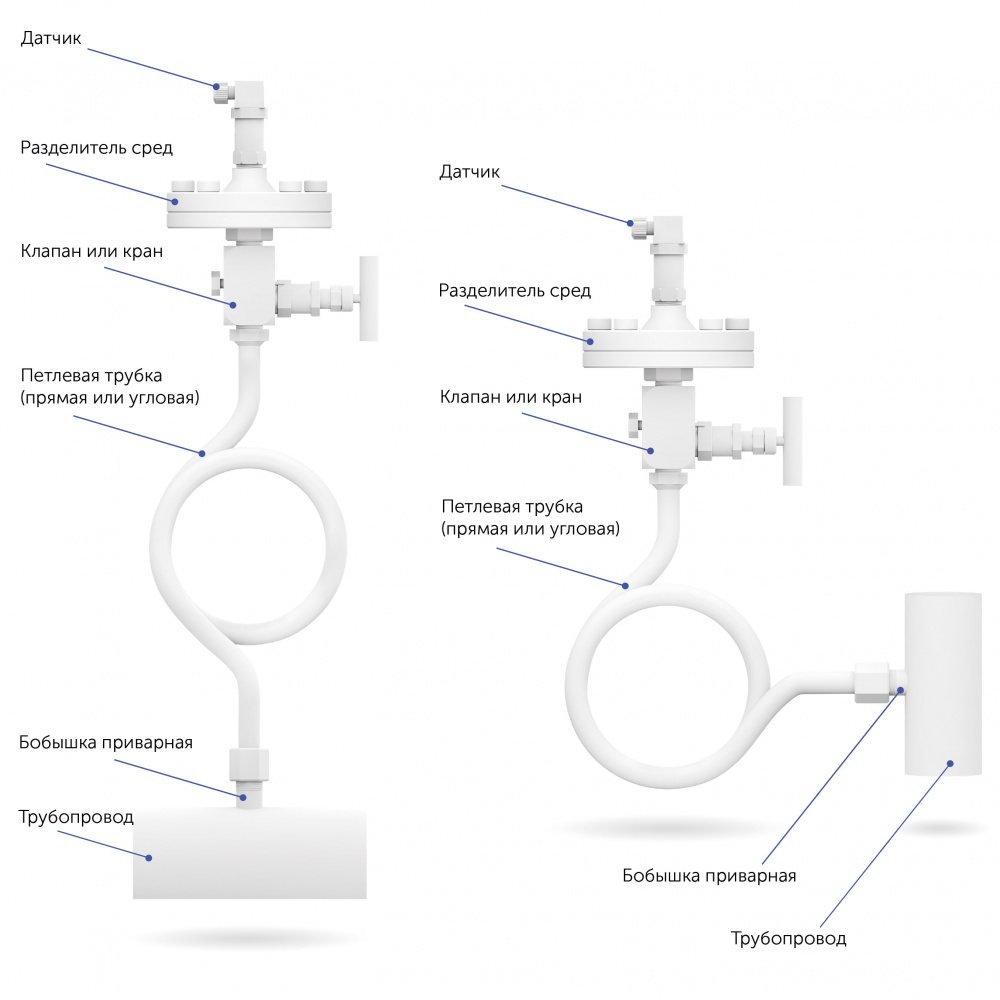 Датчик

Разделитель сред

Клапан или кран

Петлевая трубка
(прямая или угловая)

Бобышка приварная

Трубопровод

Датчик

Разделитель сред

Клапан или кран

Петлевая трубка
(прямая или угловая)

Бобышка приварная

Трубопровод